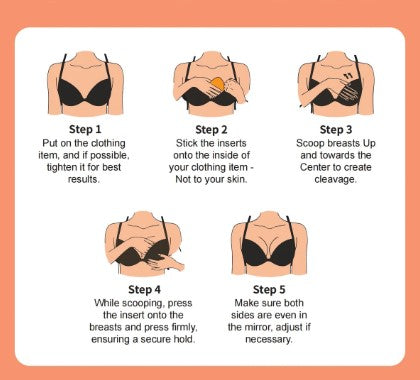 Step 1
Put on the clothing item, and if possible, tighten it for best results.

Step 2
Stick the inserts onto the inside of your clothing item - Not to your skin.

Step 3
Scoop breasts Up and towards the Center to create cleavage.

Step 4
While scooping, press the insert onto the breasts and press firmly, ensuring a secure hold.

Step 5
Make sure both sides are even in the mirror, adjust if necessary.